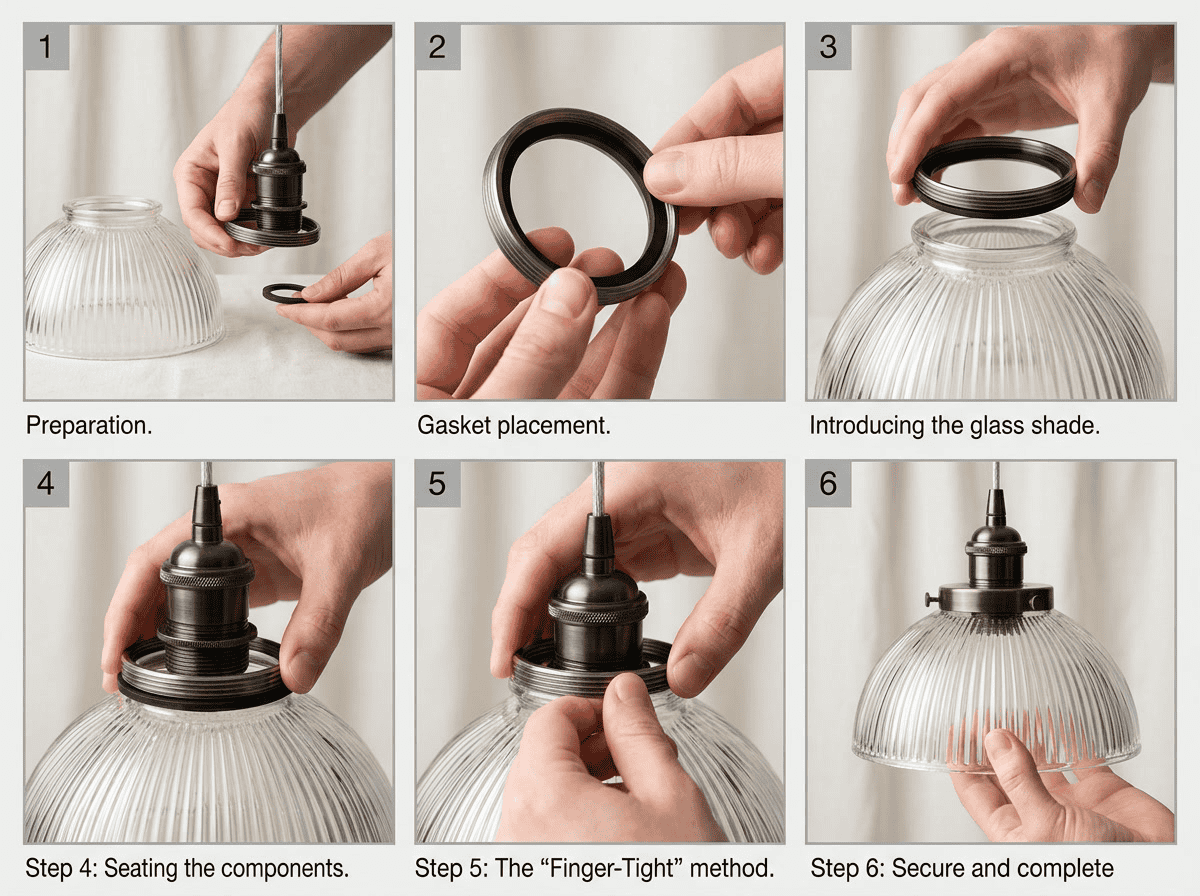 1

Preparation.

2

Gasket placement.

3

Introducing the glass shade.

4

Step 4: Seating the components.

5

Step 5: The “Finger-Tight” method.

6

Step 6: Secure and complete